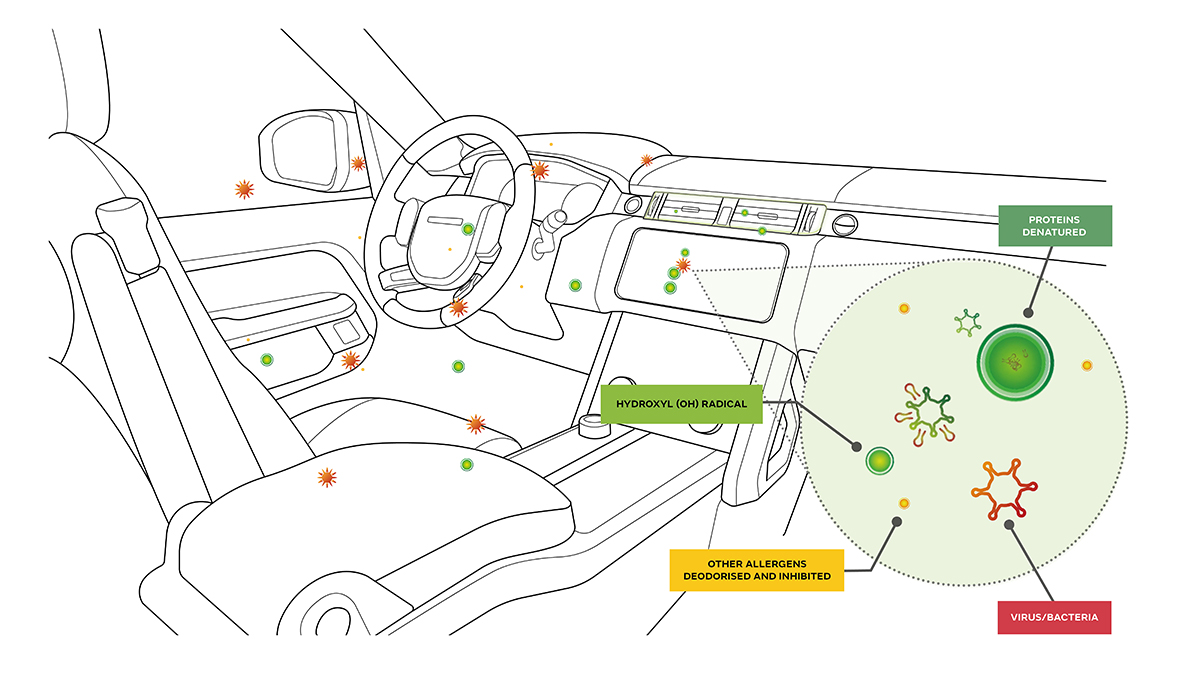 PROTEINS DENATURED

HYDROXYL (OH) RADICAL

OTHER ALLERGENS DEODORISED AND INHIBITED

VIRUS/BACTERIA