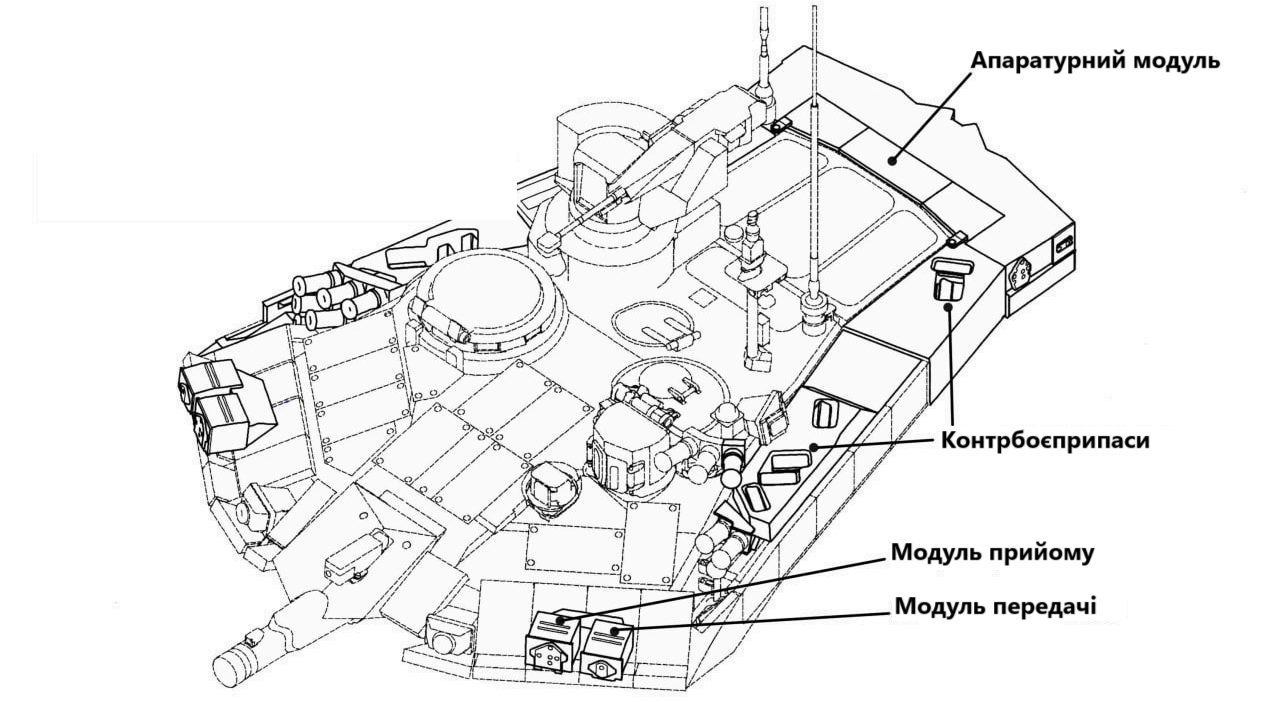 Апаратурний модуль

Контрбоєприпаси

Модуль прийому

Модуль передачі