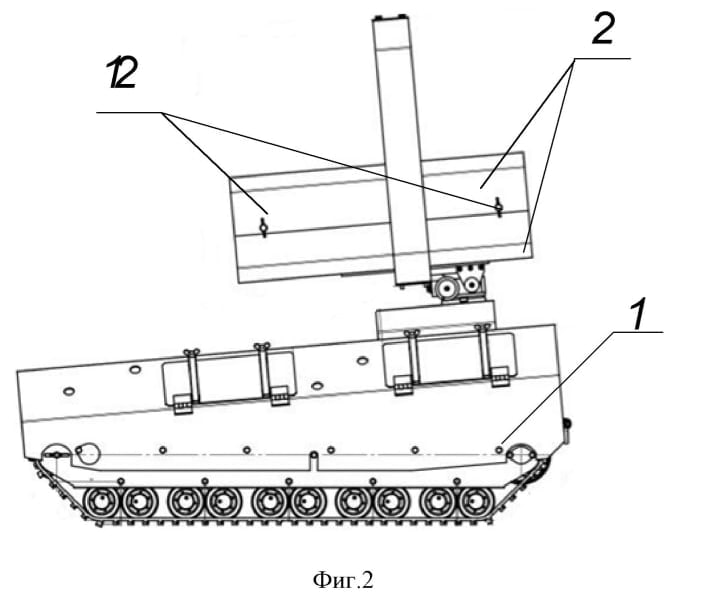 12

2

1

Фиг.2