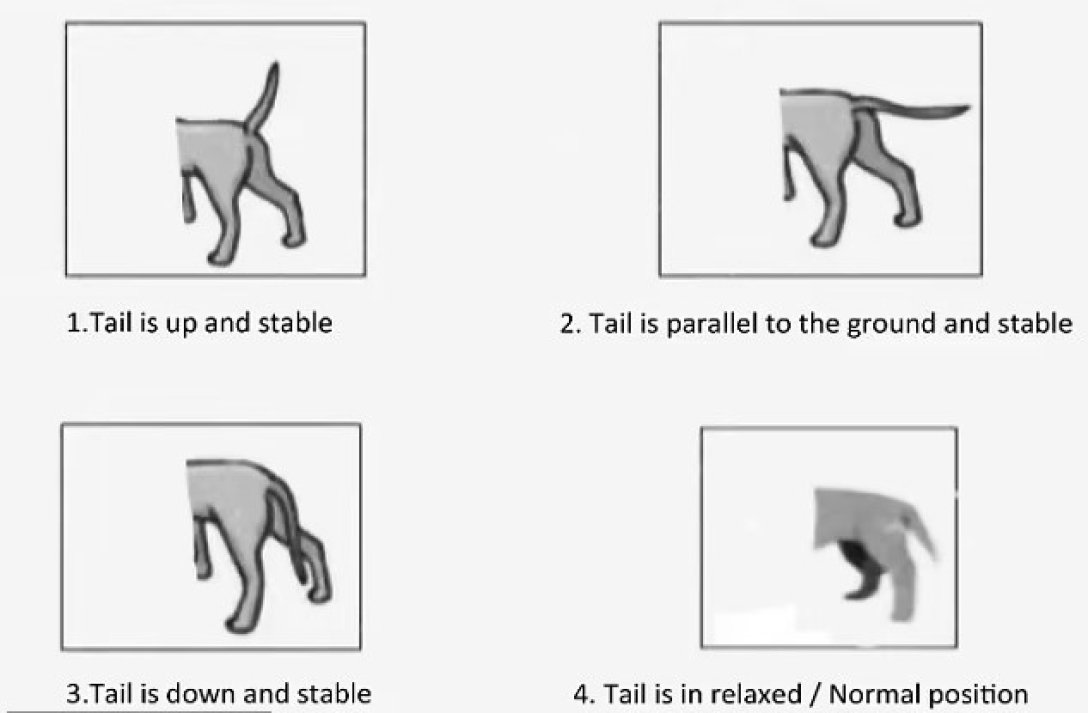 1.Tail is up and stable

2. Tail is parallel to the ground and stable

3.Tail is down and stable

4. Tail is in relaxed / Normal position