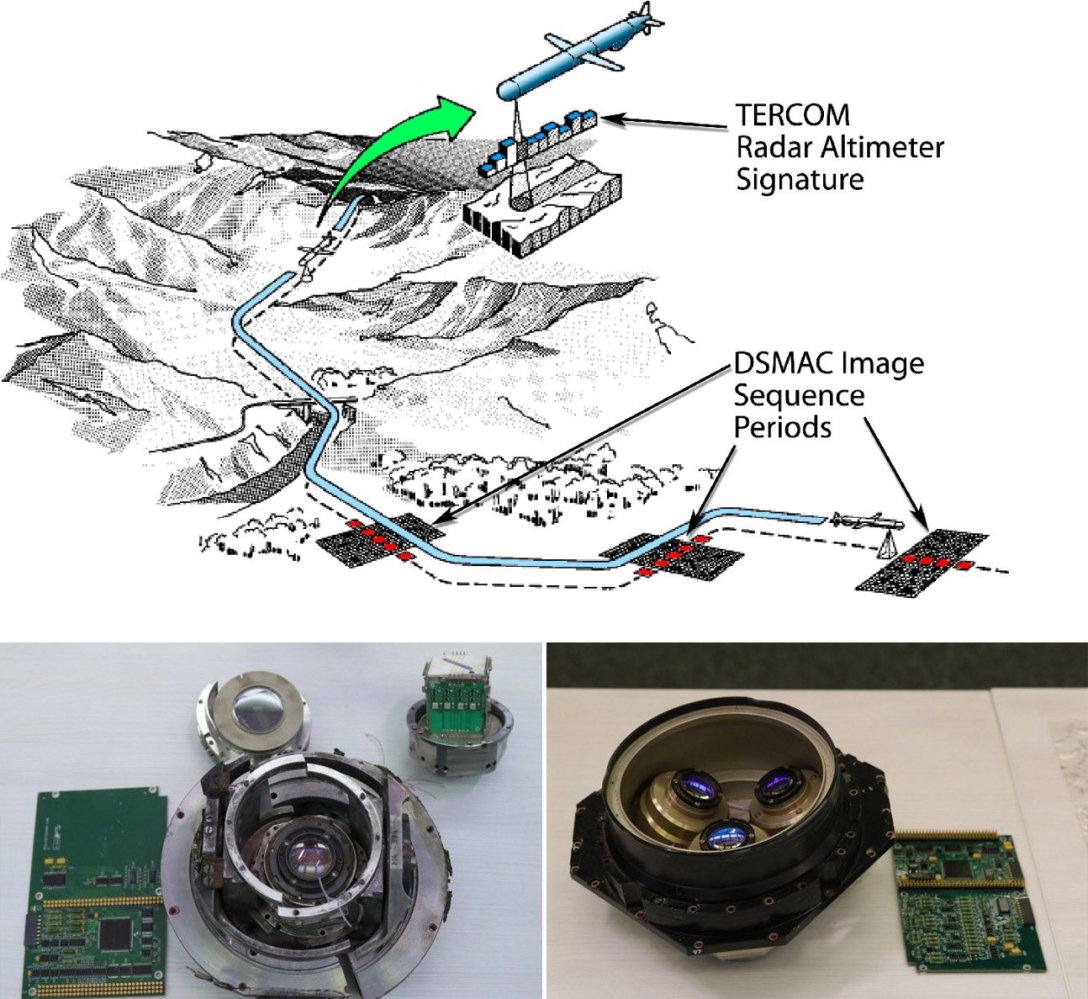 TERCOM
Radar Altimeter
Signature

DSMAC Image
Sequence
Periods