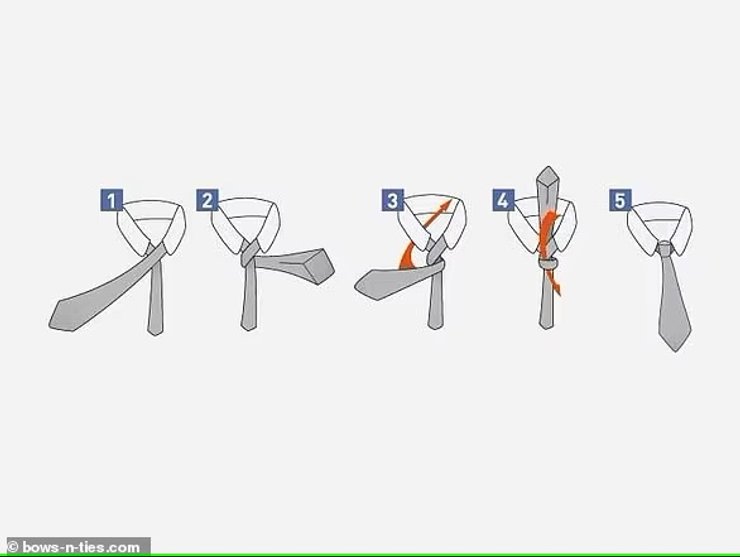 1

2

3

4

5

© bows-n-ties.com