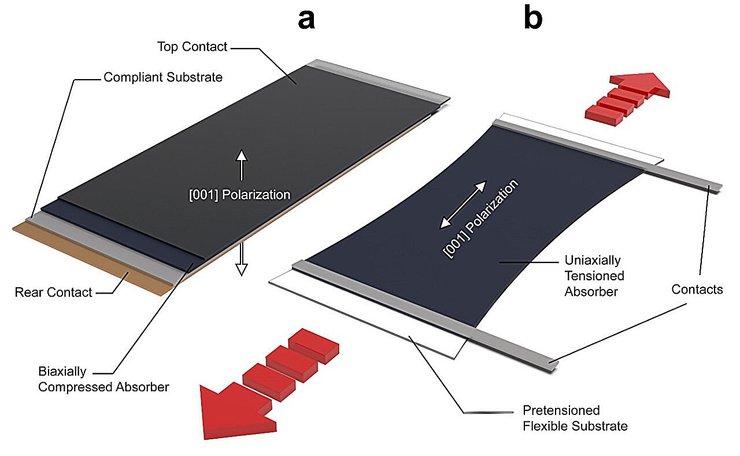 a

b

Top Contact

Compliant Substrate

[001] Polarization

Rear Contact

Biaxially Compressed Absorber

[001] Polarization

Uniaxially Tensioned Absorber

Contacts

Pretensioned Flexible Substrate