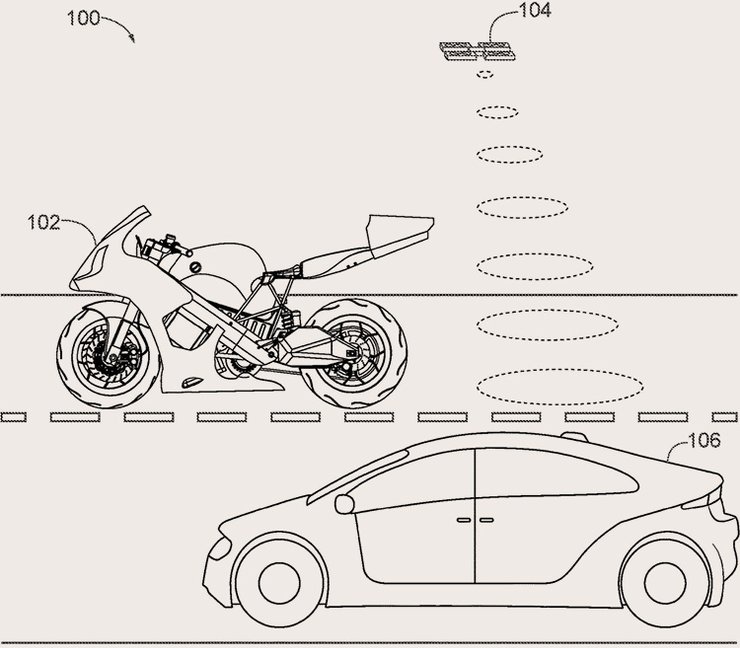 100

104

102

106