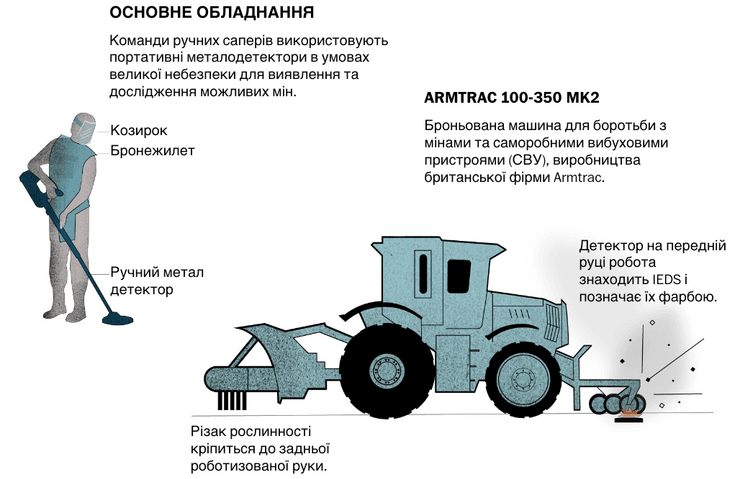 ОСНОВНЕ ОБЛАДНАННЯ

Команди ручних саперів використовують портативні металодетектори в умовах великої небезпеки для виявлення та дослідження можливих мін.

Козирок

Бронежилет

Ручний метал детектор

ARMTRAC 100-350 MK2

Броньована машина для боротьби з мінами та саморобними вибуховими пристроями (СВУ), виробництва британської фірми Armtrac.

Детектор на передній руці робота знаходить IEDS і позначає їх фарбою.

Різак рослинності кріпиться до задньої роботизованої руки.