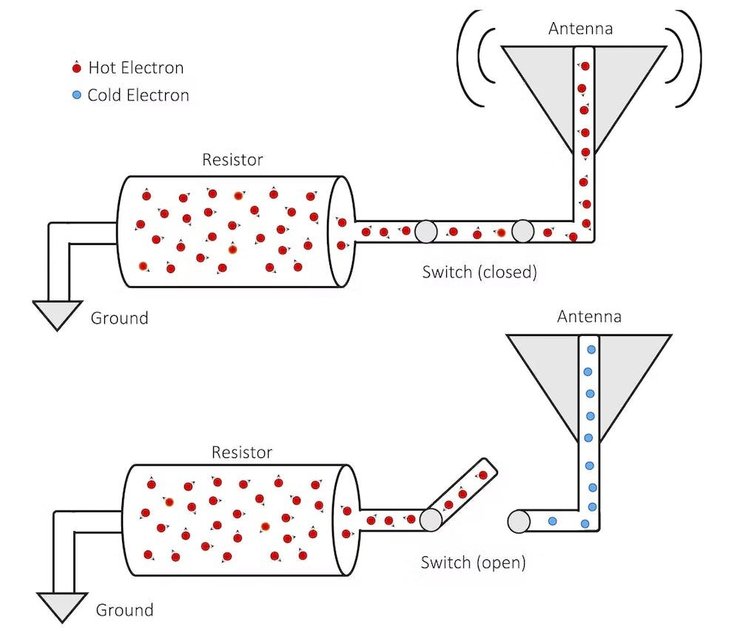 Hot Electron
Cold Electron

Antenna

Resistor

Switch (closed)

Ground

Antenna

Resistor

Switch (open)

Ground