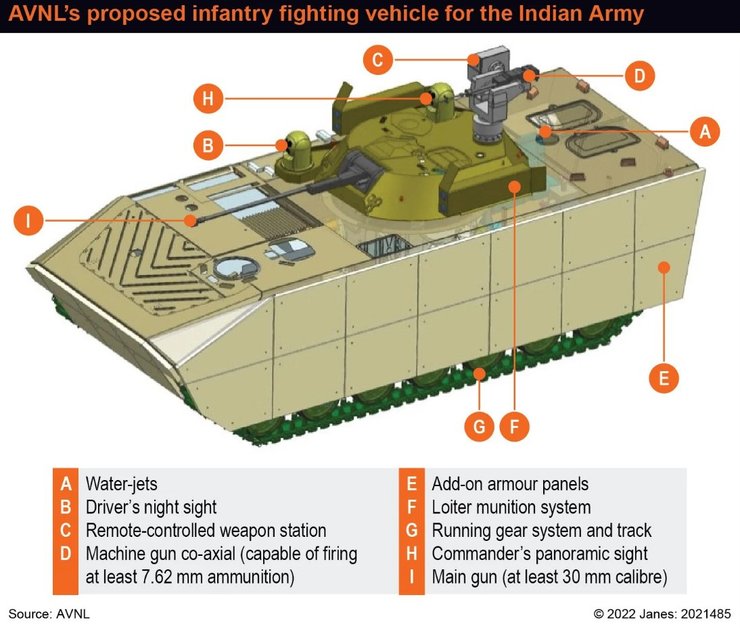 AVNL's proposed infantry fighting vehicle for the Indian Army

C
D
H
A
B
I
E
G
F

A Water-jets
B Driver's night sight
C Remote-controlled weapon station
D Machine gun co-axial (capable of firing at least 7.62 mm ammunition)

E Add-on armour panels
F Loiter munition system
G Running gear system and track
H Commander's panoramic sight
I Main gun (at least 30 mm calibre)

Source: AVNL

© 2022 Janes: 2021485