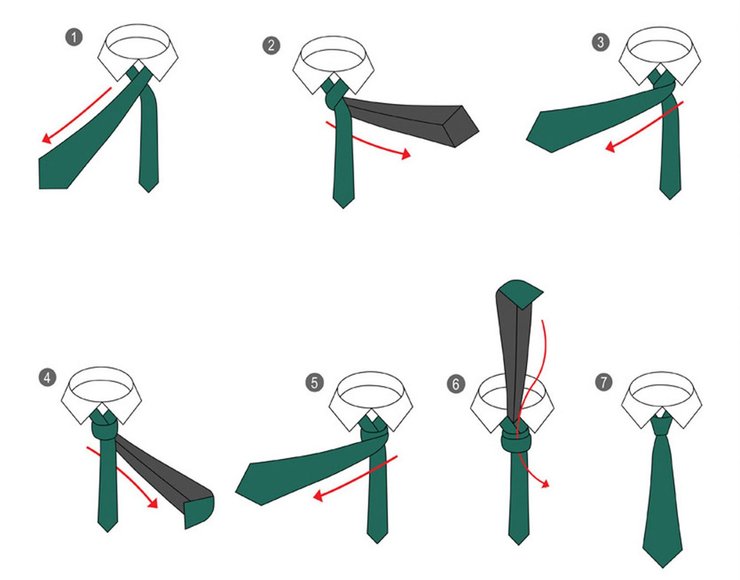 1

2

3

4

5

6

7