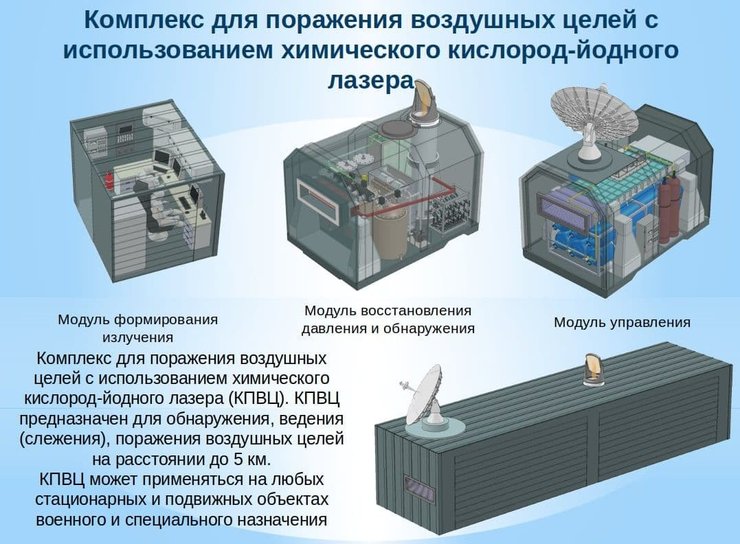 Комплекс для поражения воздушных целей с использованием химического кислород-йодного лазера

Модуль формирования излучения

Модуль восстановления давления и обнаружения

Модуль управления

Комплекс для поражения воздушных целей с использованием химического кислород-йодного лазера (КПВЦ). КПВЦ предназначен для обнаружения, ведения (слежения), поражения воздушных целей на расстоянии до 5 км.
КПВЦ может применяться на любых стационарных и подвижных объектах военного и специального назначения