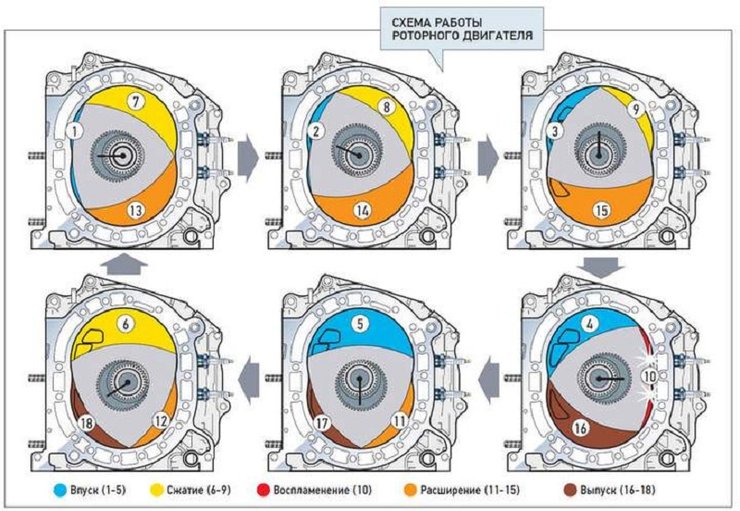 СХЕМА РАБОТЫ РОТОРНОГО ДВИГАТЕЛЯ

7
1
13

8
2
14

9
3
15

6
18
12

5
17
11

4
10
16

Впуск (1-5)
Сжатие (6-9)
Воспламенение (10)
Расширение (11-15)
Выпуск (16-18)