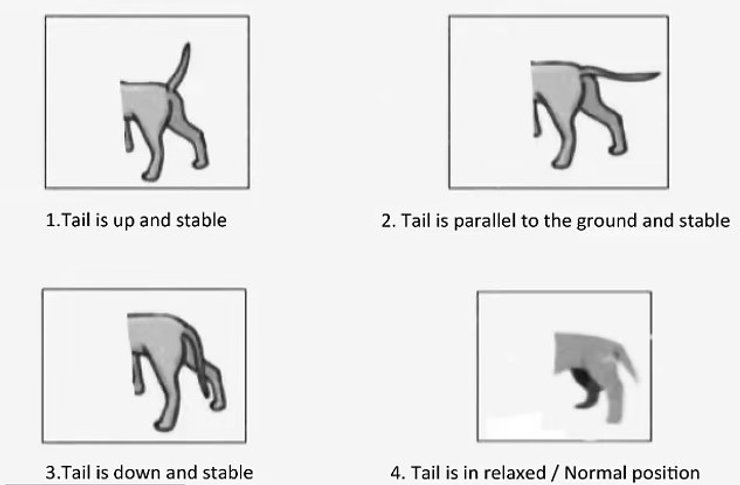 1.Tail is up and stable

2. Tail is parallel to the ground and stable

3.Tail is down and stable

4. Tail is in relaxed / Normal position