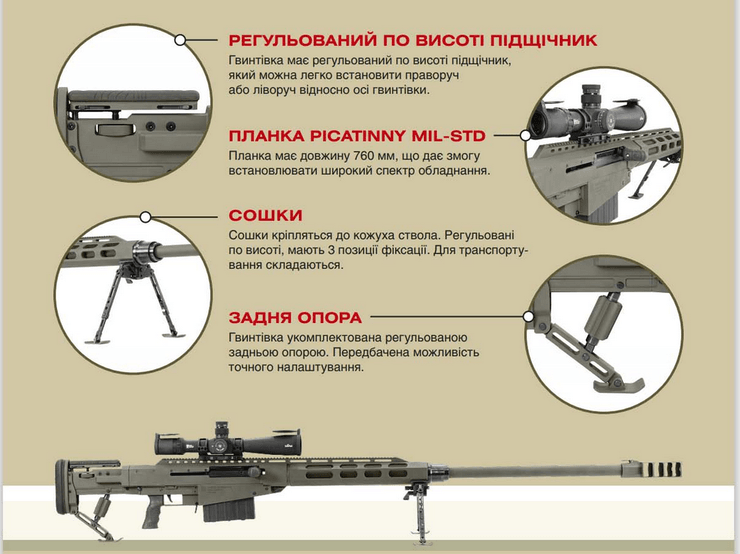 РЕГУЛЬОВАНИЙ ПО ВИСОТІ ПІДЩІЧНИК
Гвинтівка має регульований по висоті підщічник, який можна легко встановити праворуч або ліворуч відносно осі гвинтівки.

ПЛАНКА PICATINNY MIL-STD
Планка має довжину 760 мм, що дає змогу встановлювати широкий спектр обладнання.

СОШКИ
Сошки кріпляться до кожуха ствола. Регульовані по висоті, мають 3 позиції фіксації. Для транспортування складаються.

ЗАДНЯ ОПОРА
Гвинтівка укомплектована регульованою задньою опорою. Передбачена можливість точного налаштування.