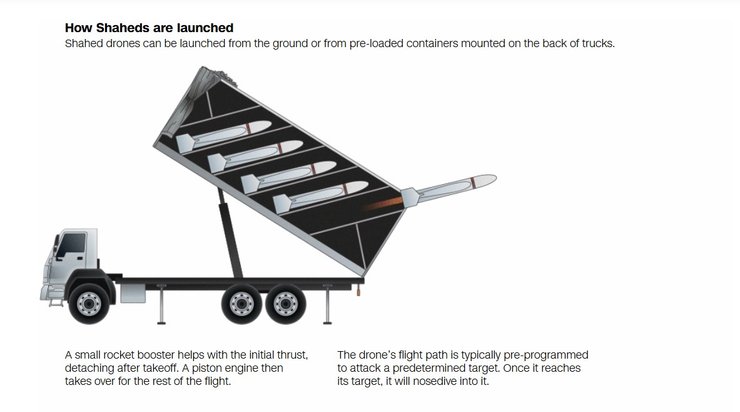 How Shaheds are launched
Shahed drones can be launched from the ground or from pre-loaded containers mounted on the back of trucks.

A small rocket booster helps with the initial thrust, detaching after takeoff. A piston engine then takes over for the rest of the flight.

The drone's flight path is typically pre-programmed to attack a predetermined target. Once it reaches its target, it will nosedive into it.