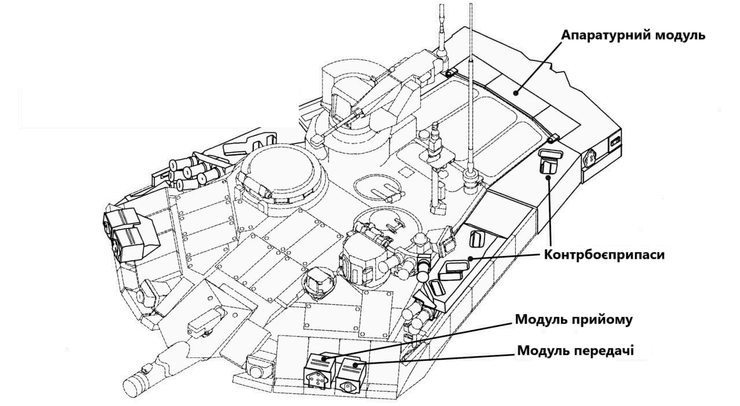 Апаратурний модуль

Контрбоєприпаси

Модуль прийому

Модуль передачі