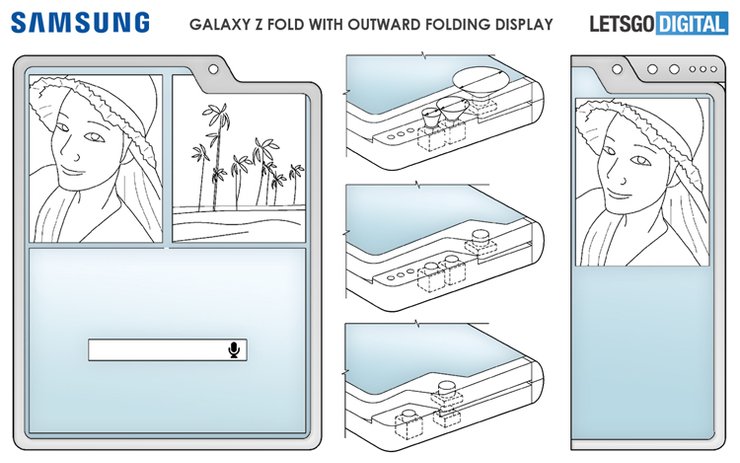 SAMSUNG

GALAXY Z FOLD WITH OUTWARD FOLDING DISPLAY

LETSGO DIGITAL