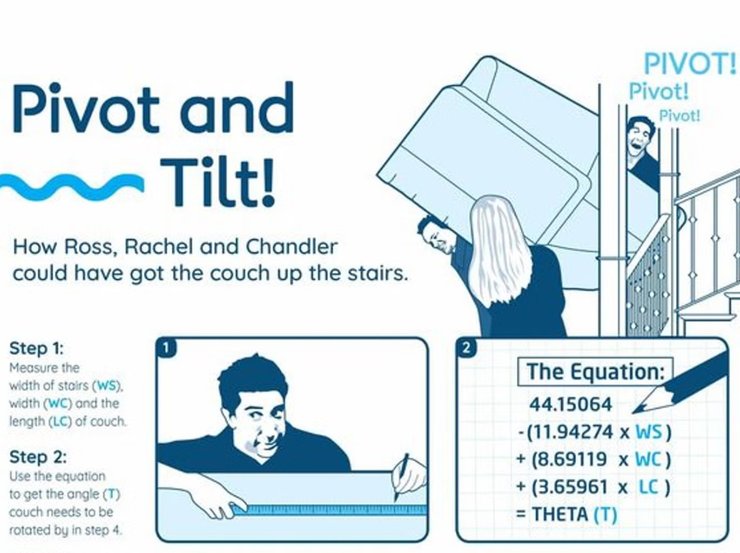 Pivot and Tilt!

How Ross, Rachel and Chandler could have got the couch up the stairs.

PIVOT!
Pivot!
Pivot!

Step 1:
Measure the width of stairs (WS), width (WC) and the length (LC) of couch.

Step 2:
Use the equation to get the angle (T) couch needs to be rotated by in step 4.

1

2

The Equation:
44.15064
-(11.94274 x WS)
+ (8.69119 x WC)
+ (3.65961 x LC)
= THETA (T)