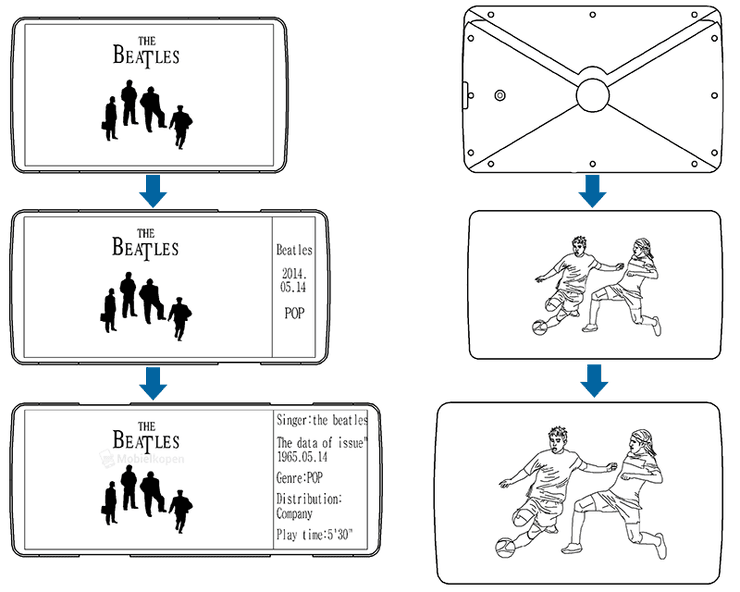 THE
BEATLES

THE
BEATLES

Beatles

2014.
05.14

POP

THE
BEATLES

Mobielkopen

Singer:the beatles

The data of issue"
1965.05.14

Genre:POP

Distribution:
Company

Play time:5'30"