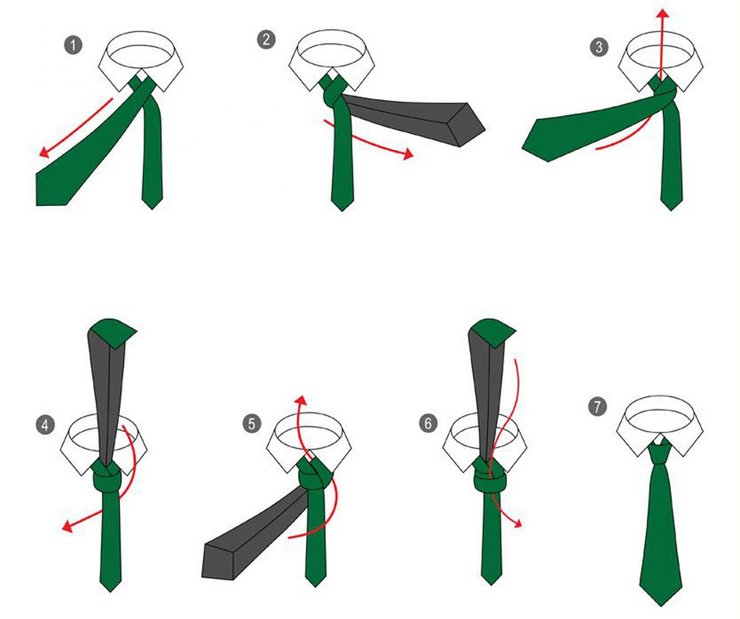 1
2
3
4
5
6
7