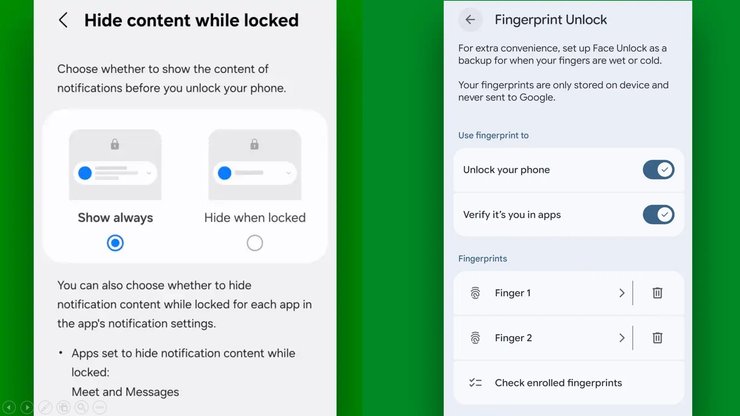 Hide content while locked

Choose whether to show the content of notifications before you unlock your phone.

Show always

Hide when locked

You can also choose whether to hide notification content while locked for each app in the app's notification settings.

• Apps set to hide notification content while locked:
Meet and Messages

Fingerprint Unlock

For extra convenience, set up Face Unlock as a backup for when your fingers are wet or cold.

Your fingerprints are only stored on device and never sent to Google.

Use fingerprint to

Unlock your phone

Verify it's you in apps

Fingerprints

Finger 1

Finger 2

Check enrolled fingerprints