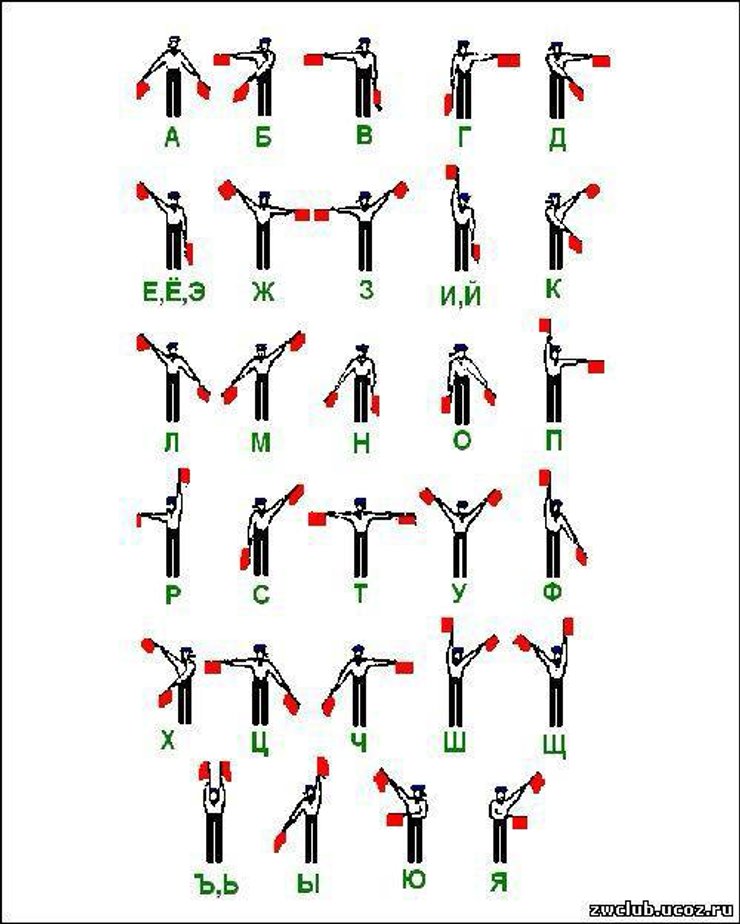 А Б В Г Д

Е,Ё,Э Ж З И,Й К

Л М Н О П

Р С Т У Ф

Х Ц Ч Ш Щ

Ъ,Ь Ы Ю Я

zwclub.ucoz.ru