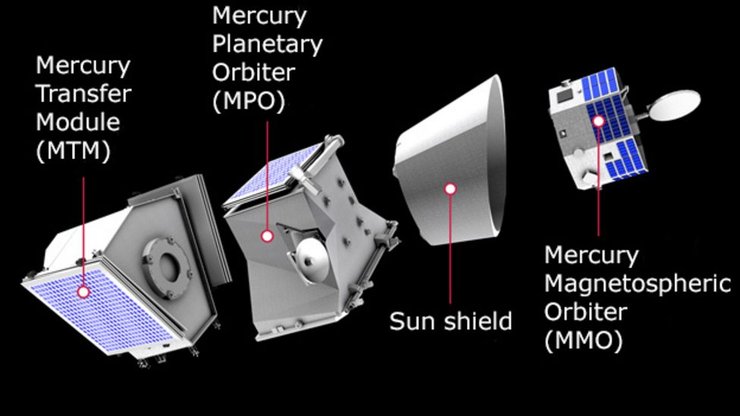 Mercury Transfer Module (MTM)

Mercury Planetary Orbiter (MPO)

Sun shield

Mercury Magnetospheric Orbiter (MMO)