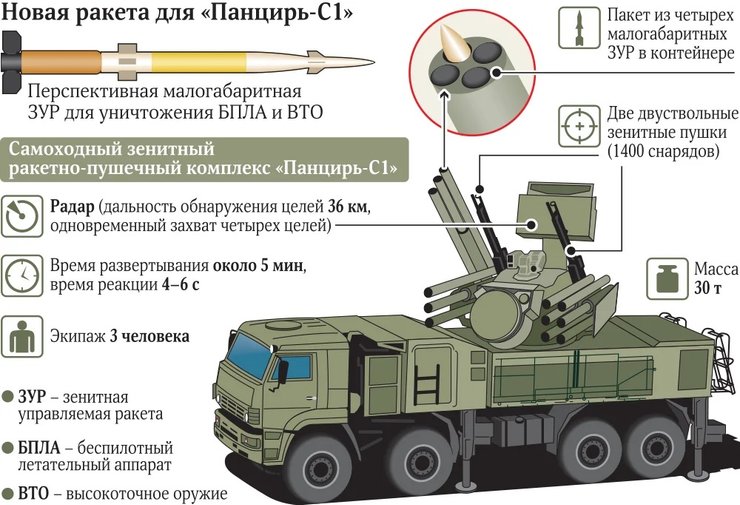 Новая ракета для «Панцирь-С1»

Перспективная малогабаритная ЗУР для уничтожения БПЛА и ВТО

Самоходный зенитный ракетно-пушечный комплекс «Панцирь-С1»

Радар (дальность обнаружения целей 36 км, одновременный захват четырех целей)

Время развертывания около 5 мин, время реакции 4–6 с

Экипаж 3 человека

ЗУР – зенитная управляемая ракета

БПЛА – беспилотный летательный аппарат

ВТО – высокоточное оружие

Пакет из четырех малогабаритных ЗУР в контейнере

Две двуствольные зенитные пушки (1400 снарядов)

Масса 30 т