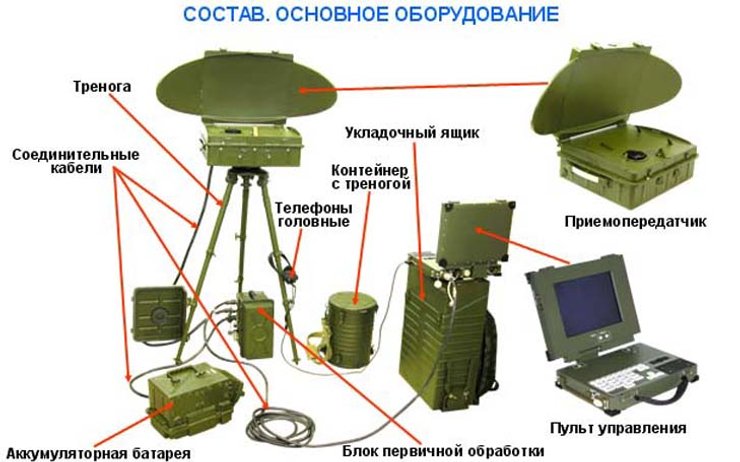 СОСТАВ. ОСНОВНОЕ ОБОРУДОВАНИЕ

Тренога

Соединительные кабели

Укладочный ящик

Контейнер с треногой

Телефоны головные

Приемопередатчик

Пульт управления

Аккумуляторная батарея

Блок первичной обработки