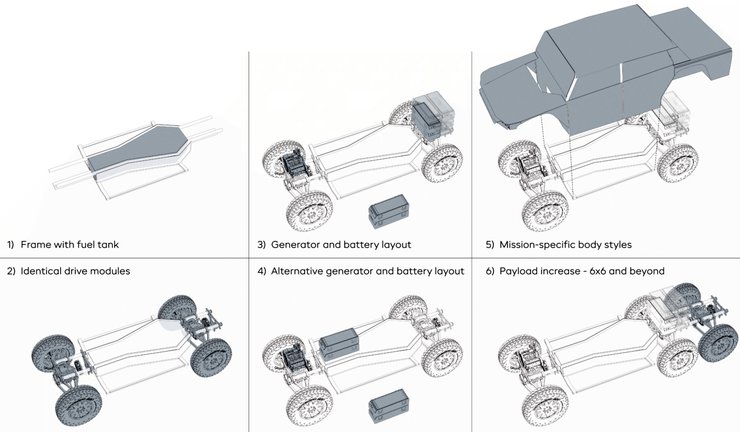 1) Frame with fuel tank

2) Identical drive modules

3) Generator and battery layout

4) Alternative generator and battery layout

5) Mission-specific body styles

6) Payload increase - 6x6 and beyond