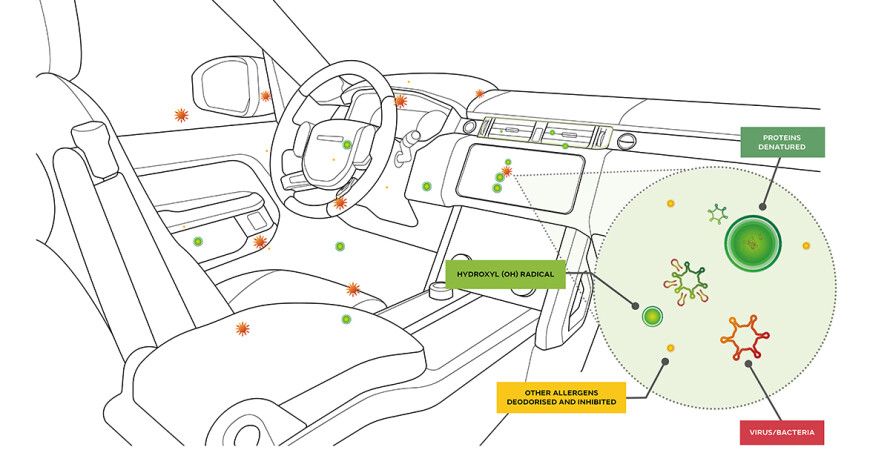 PROTEINS DENATURED

HYDROXYL (OH) RADICAL

OTHER ALLERGENS DEODORISED AND INHIBITED

VIRUS/BACTERIA