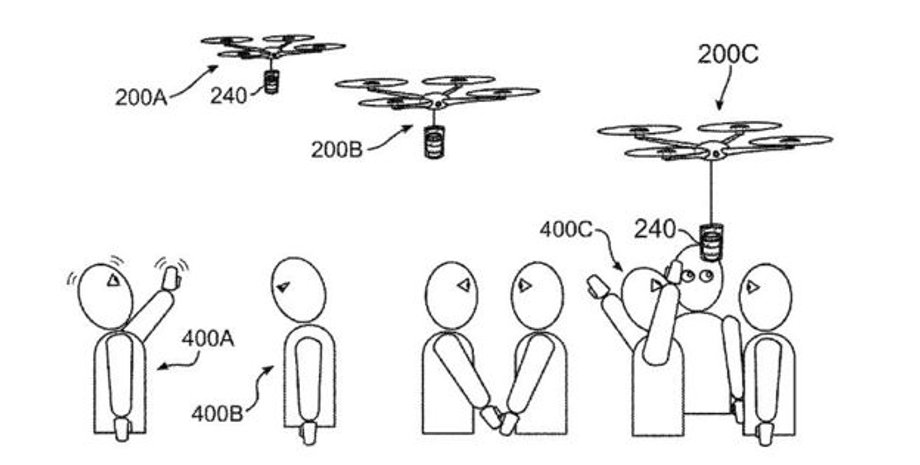 200A
240
200B
200C
400C
240
400A
400B