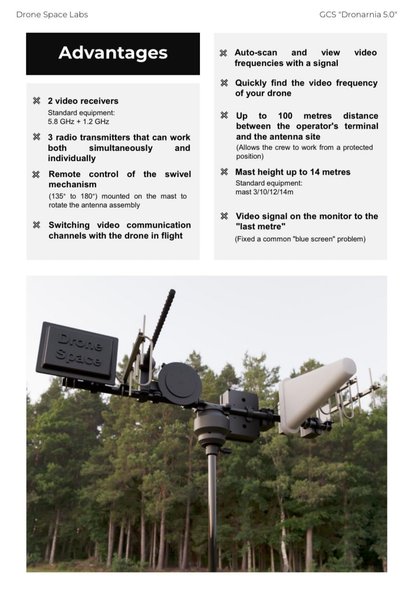 Drone Space Labs

GCS "Dronarnia 5.0"

Advantages

2 video receivers
Standard equipment: 5.8 GHz + 1.2 GHz

3 radio transmitters that can work both simultaneously and individually

Remote control of the swivel mechanism
(135° to 180°) mounted on the mast to rotate the antenna assembly

Switching video communication channels with the drone in flight

Auto-scan and view video frequencies with a signal

Quickly find the video frequency of your drone

Up to 100 metres distance between the operator's terminal and the antenna site
(Allows the crew to work from a protected position)

Mast height up to 14 metres
Standard equipment: mast 3/10/12/14m

Video signal on the monitor to the "last metre"
(Fixed a common "blue screen" problem)

Drone Space