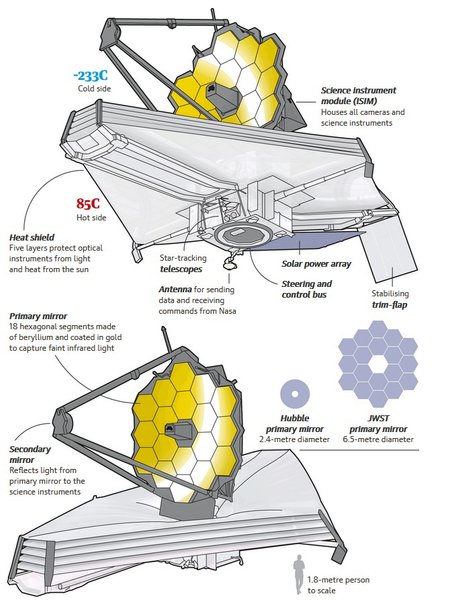 -233C
Cold side

Science instrument module (ISIM)
Houses all cameras and science instruments

85C
Hot side

Heat shield
Five layers protect optical instruments from light and heat from the sun

Star-tracking telescopes

Solar power array

Antenna for sending data and receiving commands from Nasa

Steering and control bus

Stabilising trim-flap

Primary mirror
18 hexagonal segments made of beryllium and coated in gold to capture faint infrared light

Hubble primary mirror
2.4-metre diameter

JWST primary mirror
6.5-metre diameter

Secondary mirror
Reflects light from primary mirror to the science instruments

1.8-metre person to scale