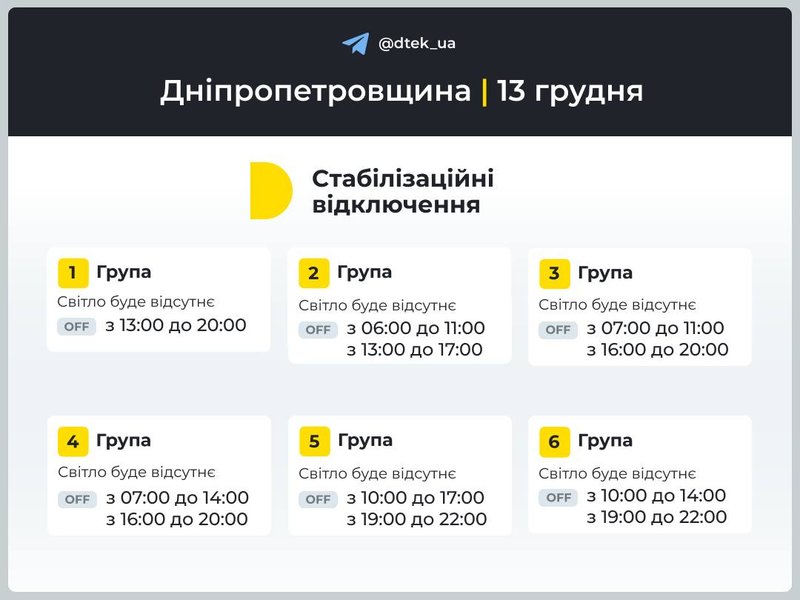 @dtek_ua

Дніпропетровщина | 13 грудня

Стабілізаційні відключення

1 Група
Світло буде відсутнє
OFF з 13:00 до 20:00

2 Група
Світло буде відсутнє
OFF з 06:00 до 11:00
з 13:00 до 17:00

3 Група
Світло буде відсутнє
OFF з 07:00 до 11:00
з 16:00 до 20:00

4 Група
Світло буде відсутнє
OFF з 07:00 до 14:00
з 16:00 до 20:00

5 Група
Світло буде відсутнє
OFF з 10:00 до 17:00
з 19:00 до 22:00

6 Група
Світло буде відсутнє
OFF з 10:00 до 14:00
з 19:00 до 22:00