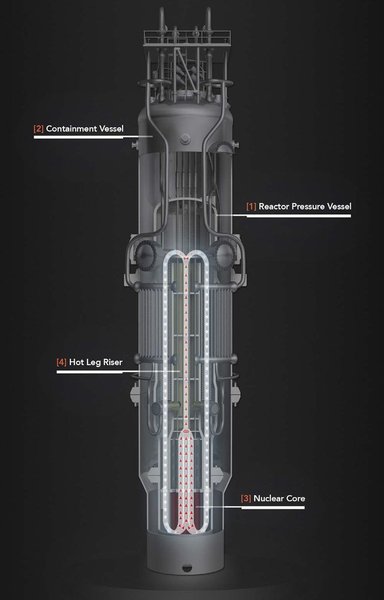 [2] Containment Vessel

[1] Reactor Pressure Vessel

[4] Hot Leg Riser

[3] Nuclear Core