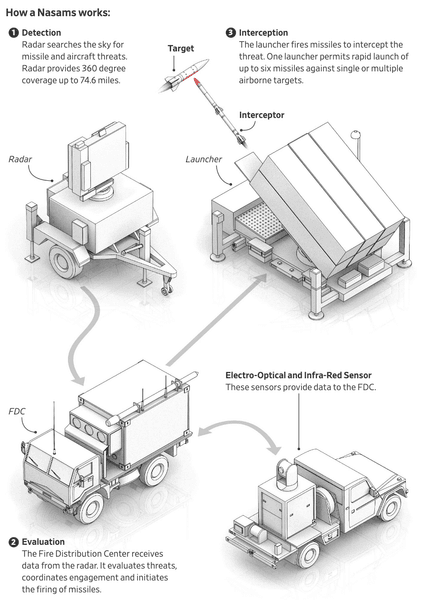 How a Nasams works:

1 Detection
Radar searches the sky for missile and aircraft threats. Radar provides 360 degree coverage up to 74.6 miles.

Target

3 Interception
The launcher fires missiles to intercept the threat. One launcher permits rapid launch of up to six missiles against single or multiple airborne targets.

Interceptor

Radar

Launcher

Electro-Optical and Infra-Red Sensor
These sensors provide data to the FDC.

FDC

2 Evaluation
The Fire Distribution Center receives data from the radar. It evaluates threats, coordinates engagement and initiates the firing of missiles.