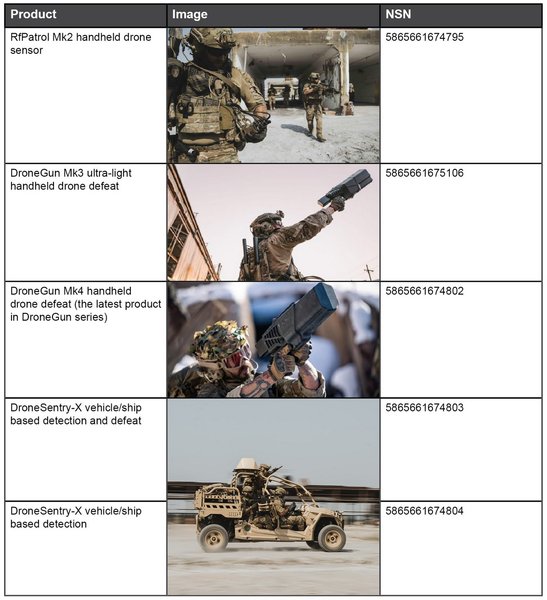 | Product | Image | NSN |
|---|---|---|
| RfPatrol Mk2 handheld drone sensor | | 5865661674795 |
| DroneGun Mk3 ultra-light handheld drone defeat | | 5865661675106 |
| DroneGun Mk4 handheld drone defeat (the latest product in DroneGun series) | | 5865661674802 |
| DroneSentry-X vehicle/ship based detection and defeat | | 5865661674803 |
| DroneSentry-X vehicle/ship based detection | | 5865661674804 |