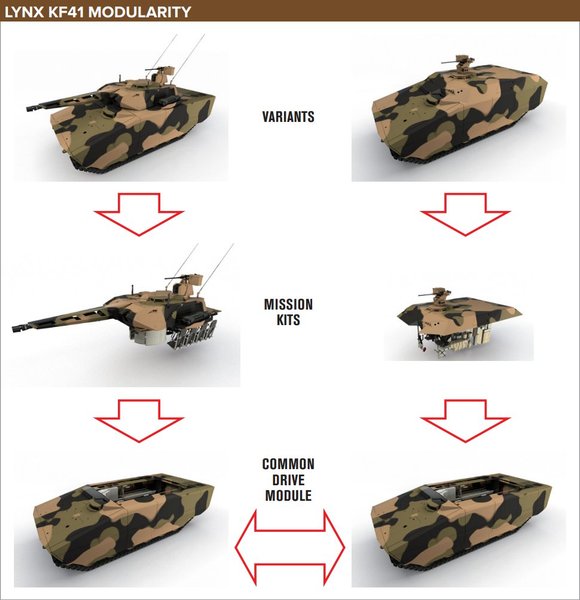 LYNX KF41 MODULARITY

VARIANTS

MISSION KITS

COMMON DRIVE MODULE