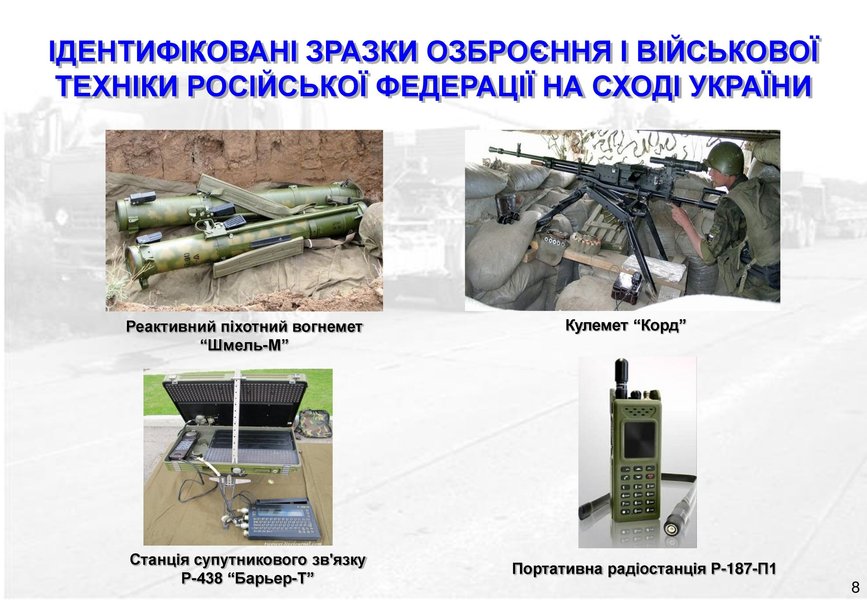 ІДЕНТИФІКОВАНІ ЗРАЗКИ ОЗБРОЄННЯ І ВІЙСЬКОВОЇ ТЕХНІКИ РОСІЙСЬКОЇ ФЕДЕРАЦІЇ НА СХОДІ УКРАЇНИ

Реактивний піхотний вогнемет “Шмель-М”

Кулемет “Корд”

Станція супутникового зв'язку Р-438 “Барьер-Т”

Портативна радіостанція Р-187-П1

8