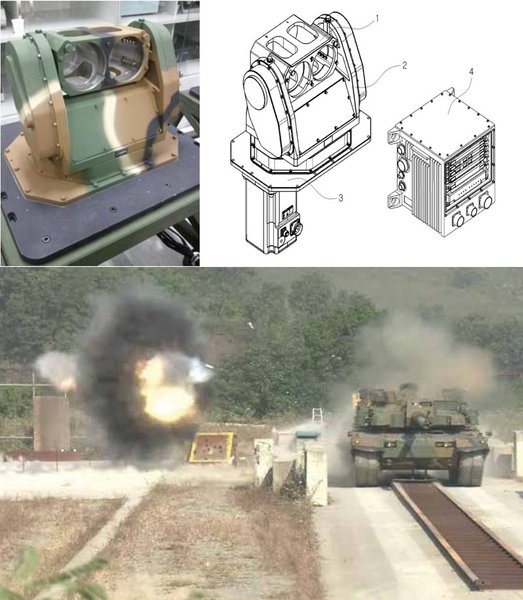 1
2
4
3