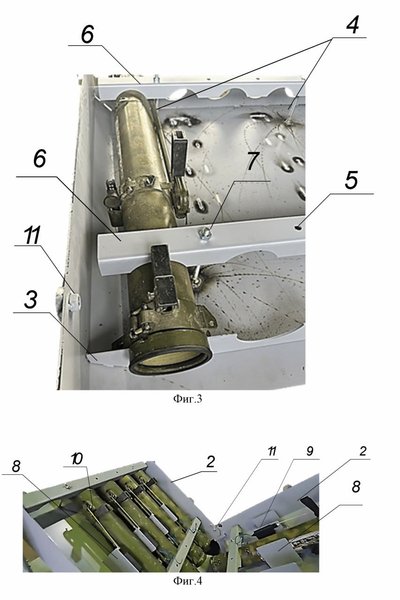 6

4

6

7

5

11

3

Фиг.3

8

10

2

11

9

2

8

Фиг.4