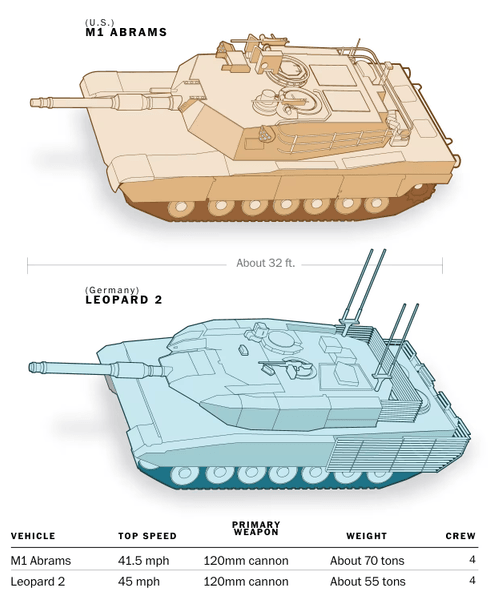 (U.S.)
M1 ABRAMS

About 32 ft.

(Germany)
LEOPARD 2

| VEHICLE | TOP SPEED | PRIMARY WEAPON | WEIGHT | CREW |
|---|---|---|---|---|
| M1 Abrams | 41.5 mph | 120mm cannon | About 70 tons | 4 |
| Leopard 2 | 45 mph | 120mm cannon | About 55 tons | 4 |