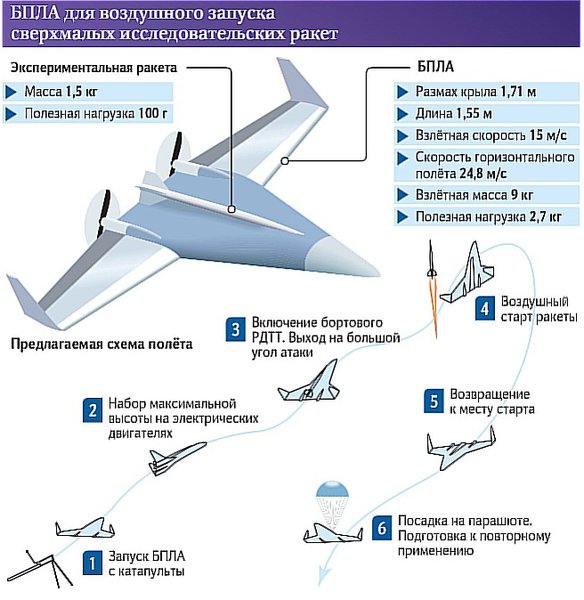 БПЛА для воздушного запуска сверхмалых исследовательских ракет

Экспериментальная ракета

Масса 1,5 кг

Полезная нагрузка 100 г

БПЛА

Размах крыла 1,71 м

Длина 1,55 м

Взлётная скорость 15 м/с

Скорость горизонтального полёта 24,8 м/с

Взлётная масса 9 кг

Полезная нагрузка 2,7 кг

Предлагаемая схема полёта

1 Запуск БПЛА с катапульты

2 Набор максимальной высоты на электрических двигателях

3 Включение бортового РДТТ. Выход на большой угол атаки

4 Воздушный старт ракеты

5 Возвращение к месту старта

6 Посадка на парашюте. Подготовка к повторному применению